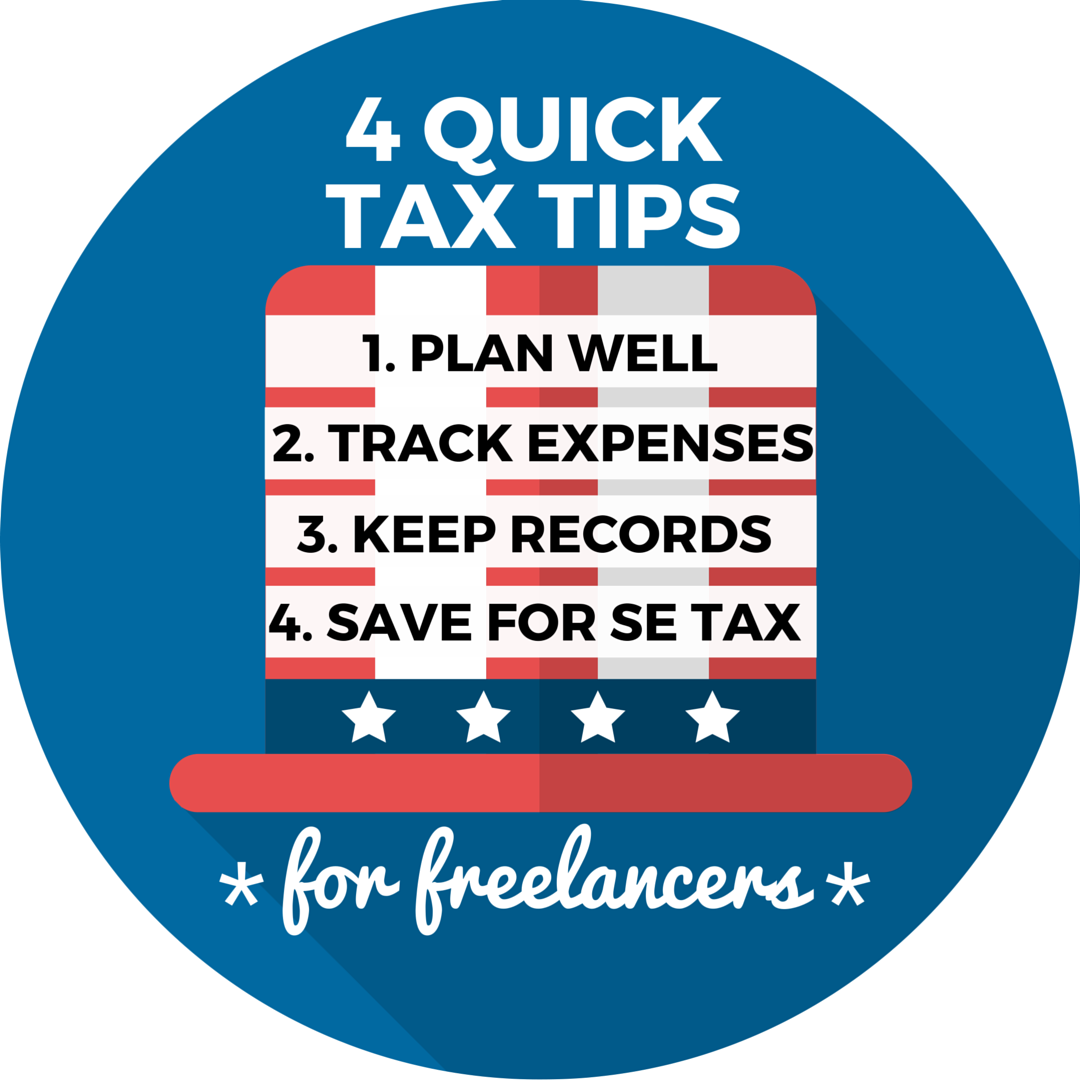 4 QUICK TAX TIPS

1. PLAN WELL
2. TRACK EXPENSES
3. KEEP RECORDS
4. SAVE FOR SE TAX

* for freelancers *